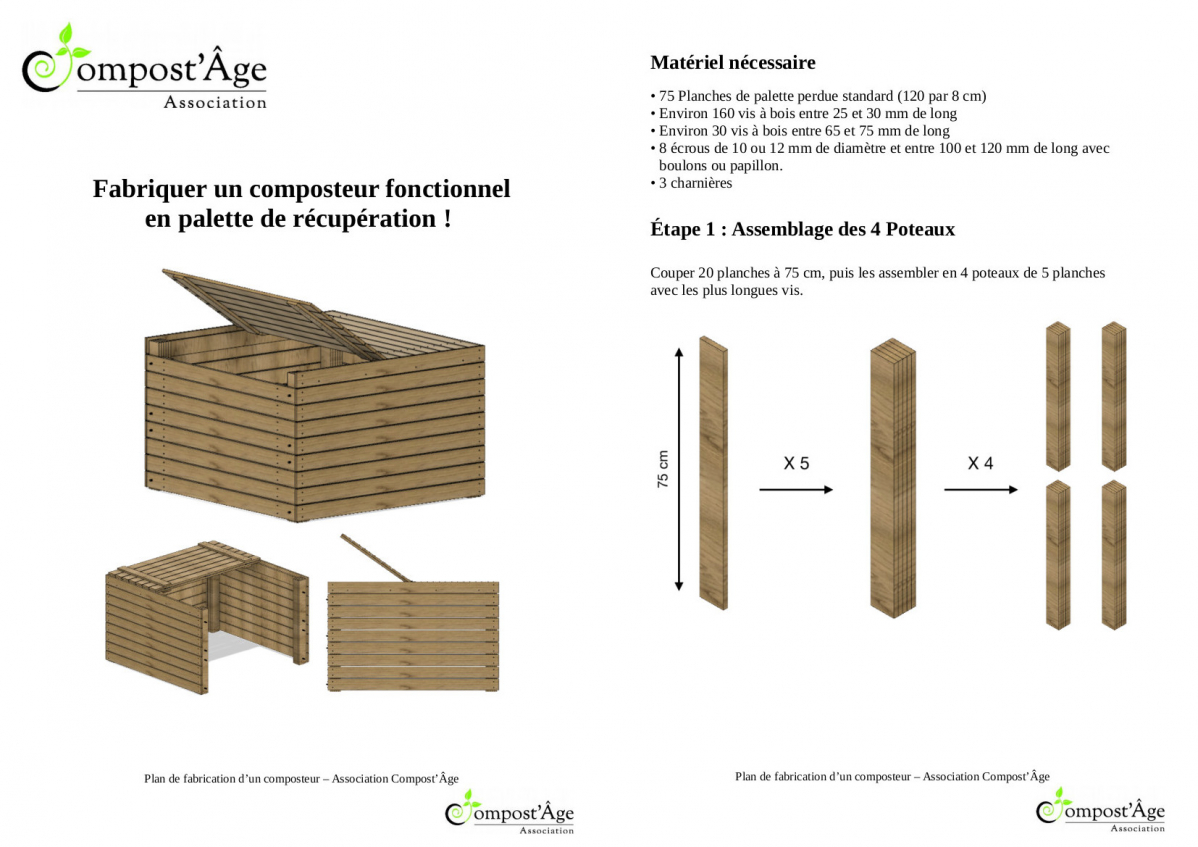 Compost'Âge
Association

Fabriquer un composteur fonctionnel en palette de récupération !

Plan de fabrication d'un composteur – Association Compost'Âge

Compost'Âge
Association

Matériel nécessaire

• 75 Planches de palette perdue standard (120 par 8 cm)
• Environ 160 vis à bois entre 25 et 30 mm de long
• Environ 30 vis à bois entre 65 et 75 mm de long
• 8 écrous de 10 ou 12 mm de diamètre et entre 100 et 120 mm de long avec boulons ou papillon.
• 3 charnières

Étape 1 : Assemblage des 4 Poteaux

Couper 20 planches à 75 cm, puis les assembler en 4 poteaux de 5 planches avec les plus longues vis.

75 cm

X 5

X 4

Plan de fabrication d'un composteur – Association Compost'Âge

Compost'Âge
Association